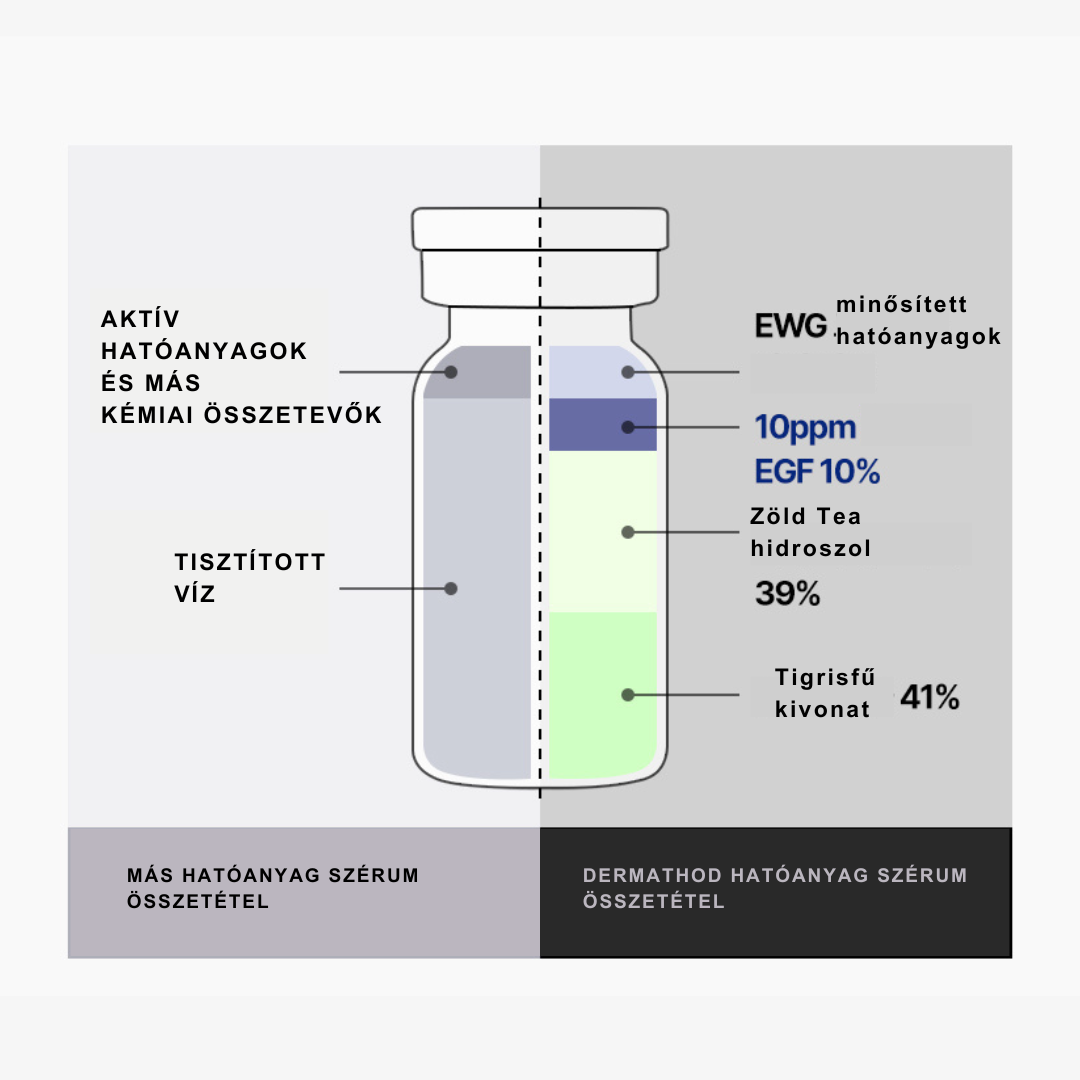 AKTÍV HATÓANYAGOK ÉS MÁS KÉMIAI ÖSSZETEVŐK

TISZTÍTOTT VÍZ

EWG minősített hatóanyagok

10ppm

EGF 10%

Zöld Tea hidroszol

39%

Tigrisfű kivonat 41%

MÁS HATÓANYAG SZÉRUM ÖSSZETÉTEL

DERMATHOD HATÓANYAG SZÉRUM ÖSSZETÉTEL